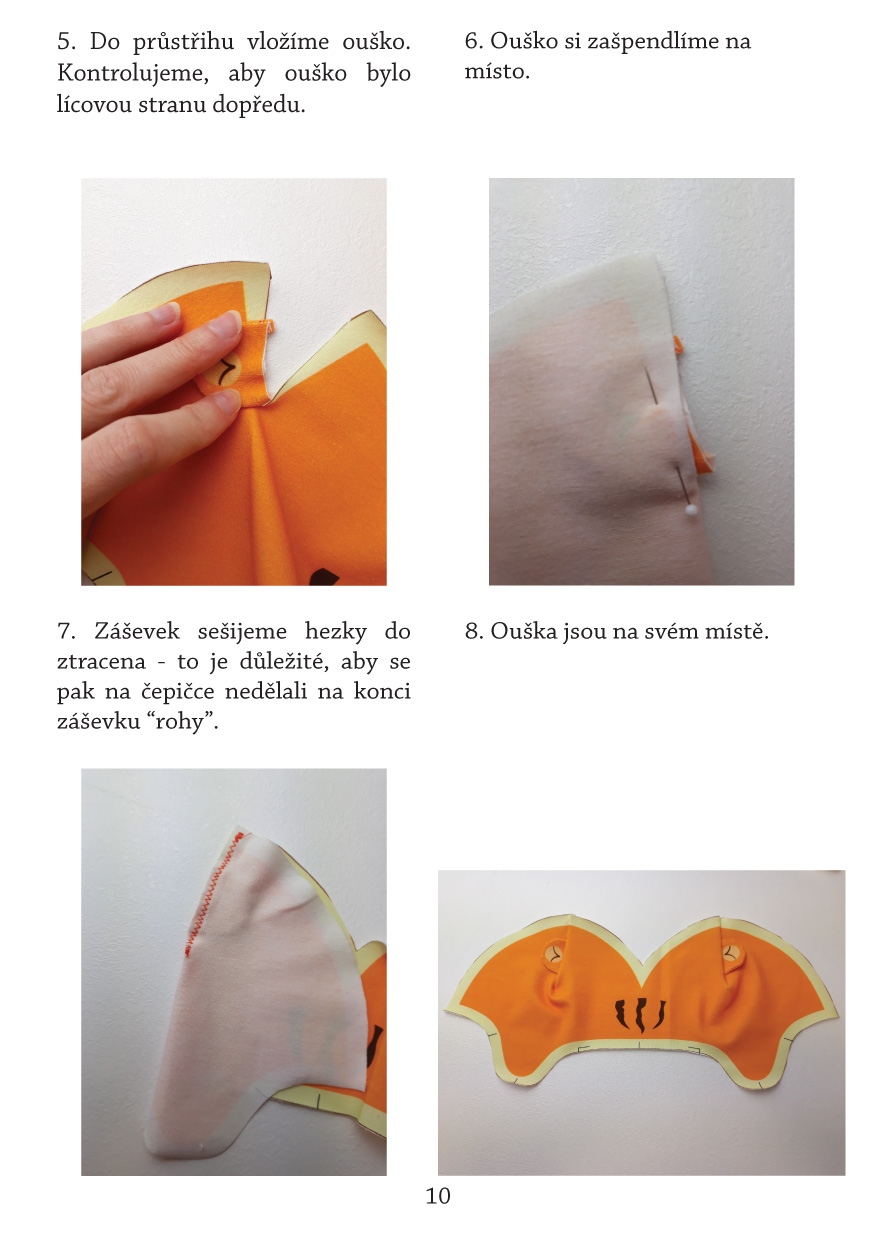 5. Do průstřihu vložíme ouško. Kontrolujeme, aby ouško bylo lícovou stranu dopředu.

6. Ouško si zašpendlíme na místo.

7. Záševek sešijeme hezky do ztracena - to je důležité, aby se pak na čepičce nedělali na konci záševku “rohy”.

8. Ouška jsou na svém místě.

10